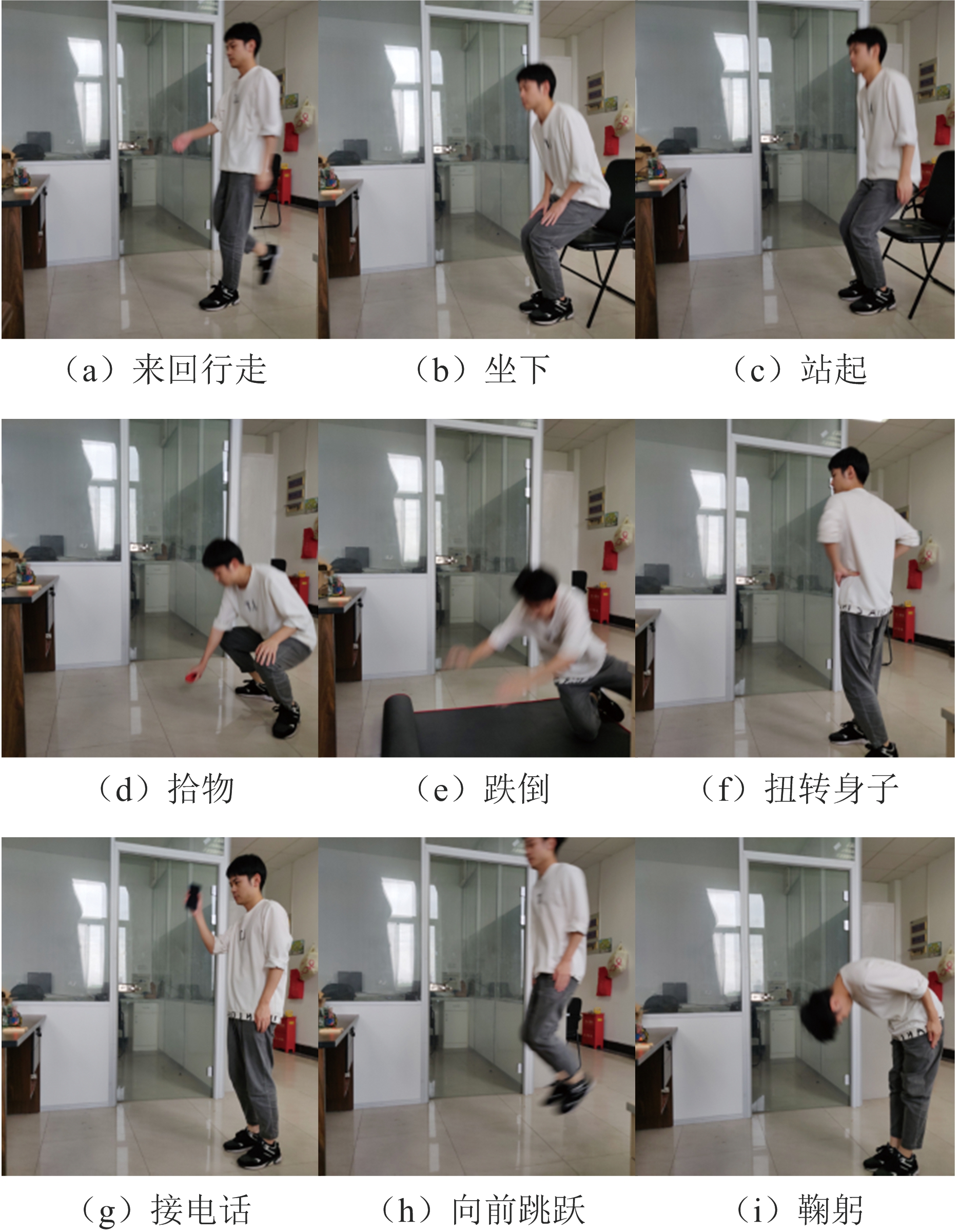 （a）来回行走

（b）坐下

（c）站起

（d）拾物

（e）跌倒

（f）扭转身子

（g）接电话

（h）向前跳跃

（i）鞠躬